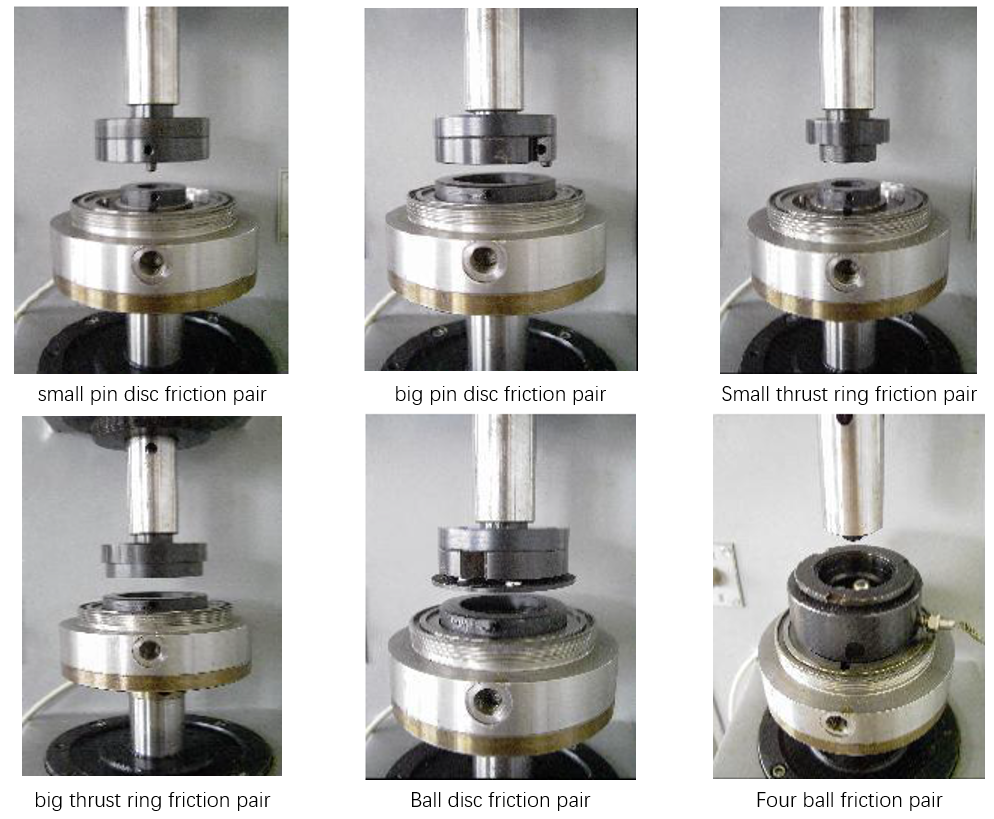 small pin disc friction pair

big pin disc friction pair

Small thrust ring friction pair

big thrust ring friction pair

Ball disc friction pair

Four ball friction pair